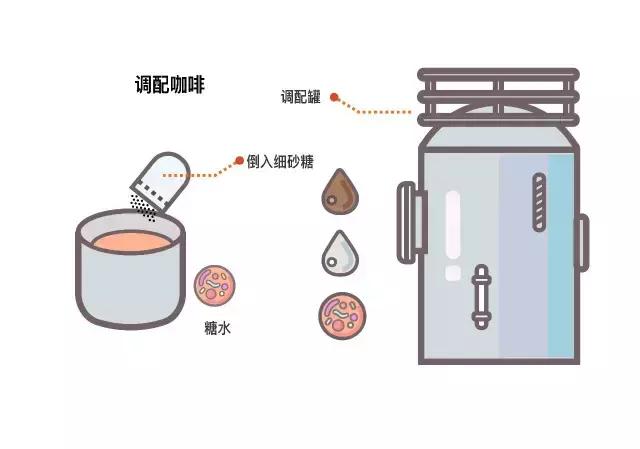 调配咖啡

调配罐

倒入细砂糖

糖水