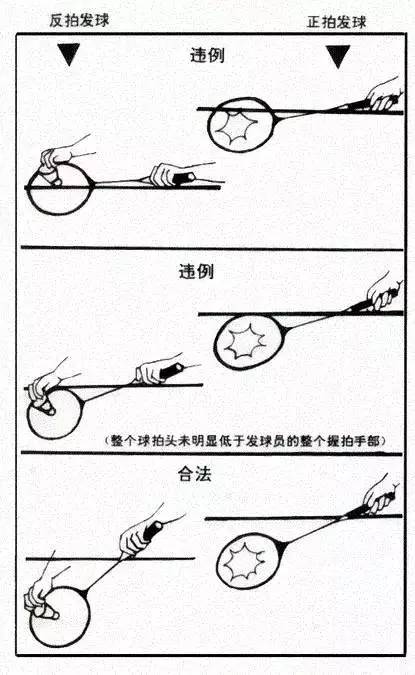 反拍发球

正拍发球

违例

违例

（整个球拍头未明显低于发球员的整个握拍手部）

合法