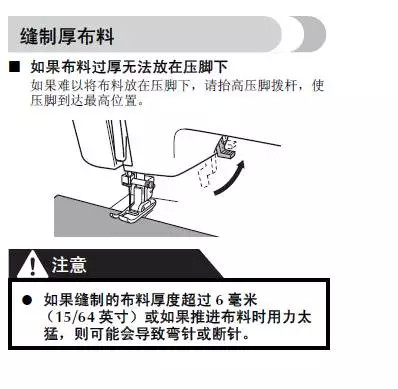 缝制厚布料

■ 如果布料过厚无法放在压脚下

如果难以将布料放在压脚下，请抬高压脚拨杆，使压脚到达最高位置。

注意

● 如果缝制的布料厚度超过 6 毫米（15/64 英寸）或如果推进布料时用力太猛，则可能会导致弯针或断针。