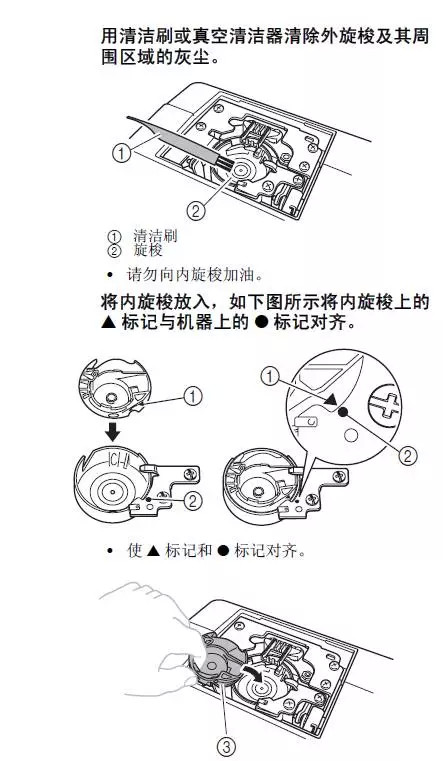 用清洁刷或真空清洁器清除外旋梭及其周围区域的灰尘。

①
②

① 清洁刷
② 旋梭

• 请勿向内旋梭加油。

将内旋梭放入，如下图所示将内旋梭上的 ▲ 标记与机器上的 ● 标记对齐。

①
②
①
②

• 使 ▲ 标记和 ● 标记对齐。

③