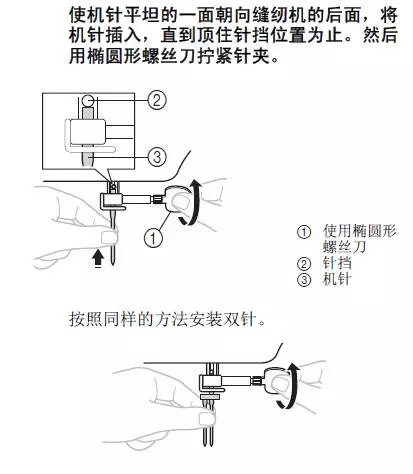 使机针平坦的一面朝向缝纫机的后面，将机针插入，直到顶住针挡位置为止。然后用椭圆形螺丝刀拧紧针夹。

②

③

①

① 使用椭圆形螺丝刀
② 针挡
③ 机针

按照同样的方法安装双针。