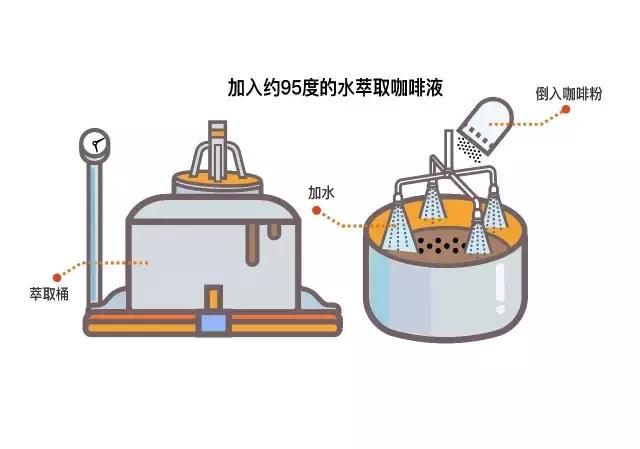 加入约95度的水萃取咖啡液

倒入咖啡粉

加水

萃取桶