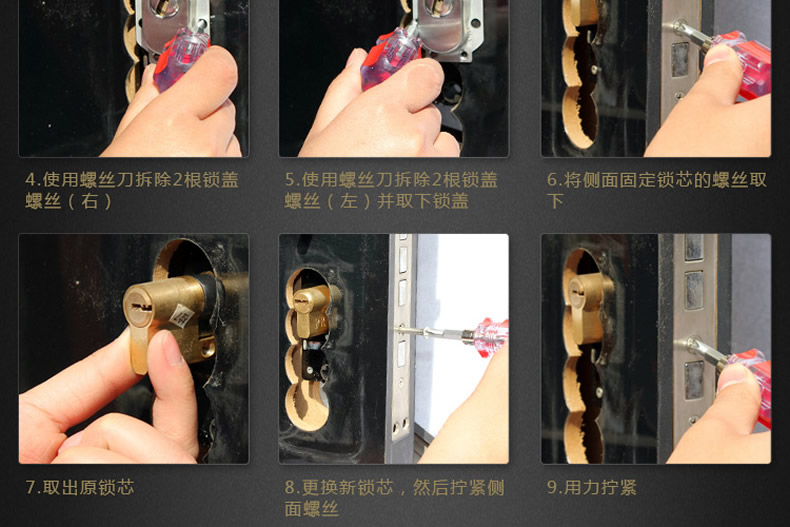 4.使用螺丝刀拆除2根锁盖螺丝（右）

5.使用螺丝刀拆除2根锁盖螺丝（左）并取下锁盖

6.将侧面固定锁芯的螺丝取下

7.取出原锁芯

8.更换新锁芯，然后拧紧侧面螺丝

9.用力拧紧