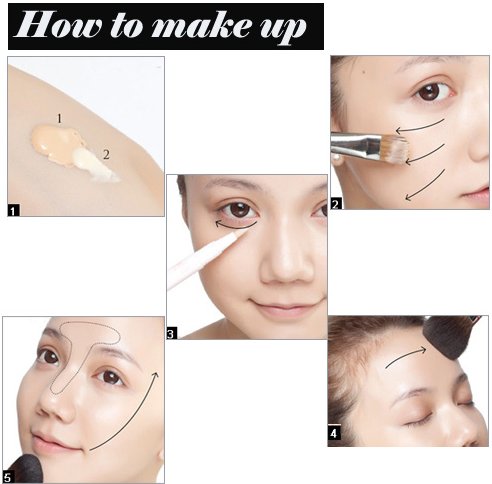 How to make up

1
2
1

2

3

4

5