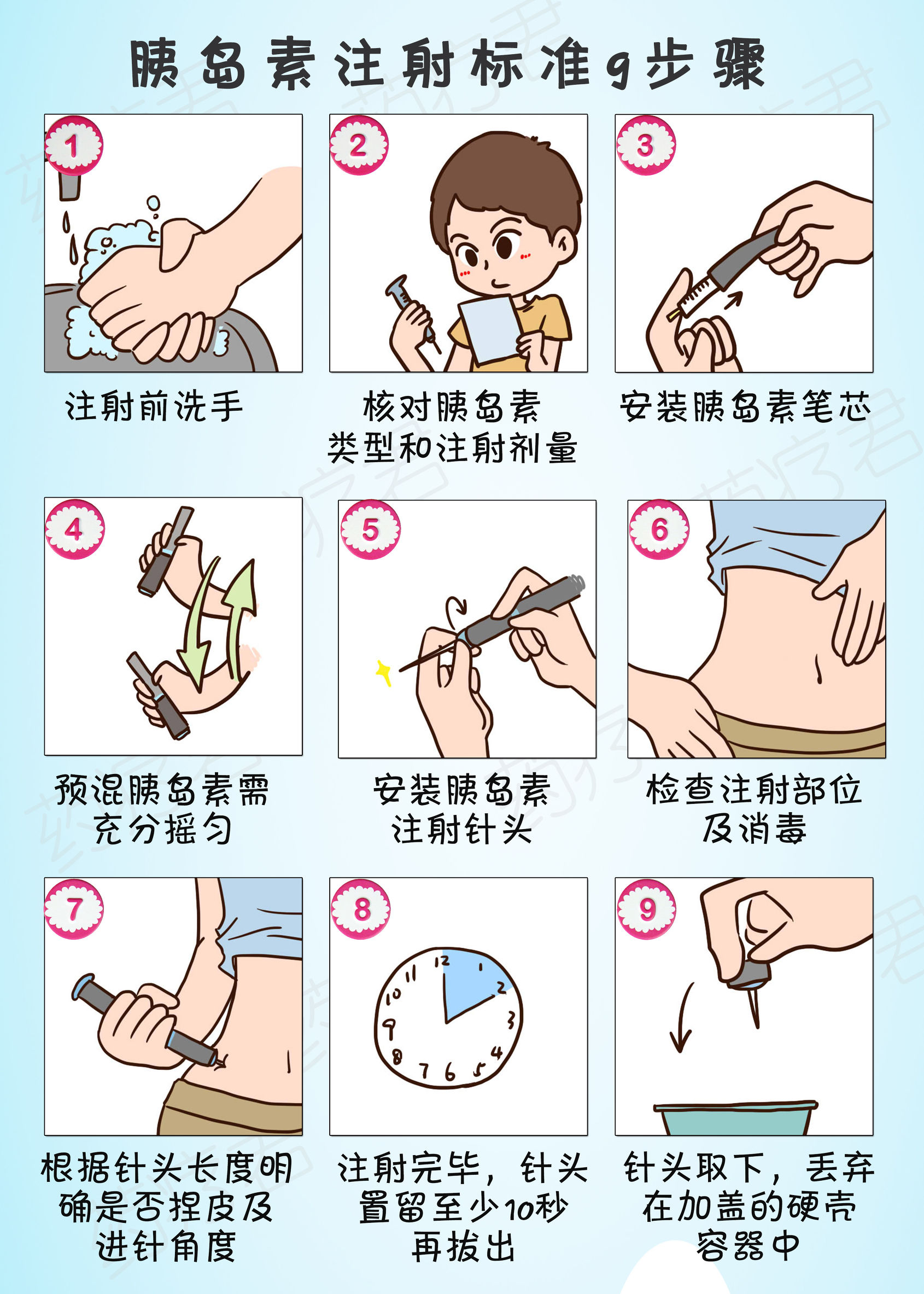 胰岛素注射标准9步骤

1
注射前洗手

2
核对胰岛素类型和注射剂量

3
安装胰岛素笔芯

4
预混胰岛素需充分摇匀

5
安装胰岛素注射针头

6
检查注射部位及消毒

7
根据针头长度明确是否捏皮及进针角度

8
12 1 2 3 4 5 6 7 8 9 10 11
注射完毕，针头置留至少10秒再拔出

9
针头取下，丢弃在加盖的硬壳容器中