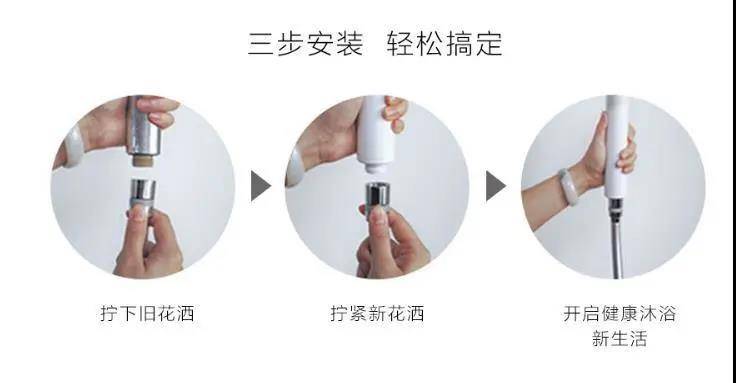 三步安装 轻松搞定

拧下旧花洒

拧紧新花洒

开启健康沐浴
新生活