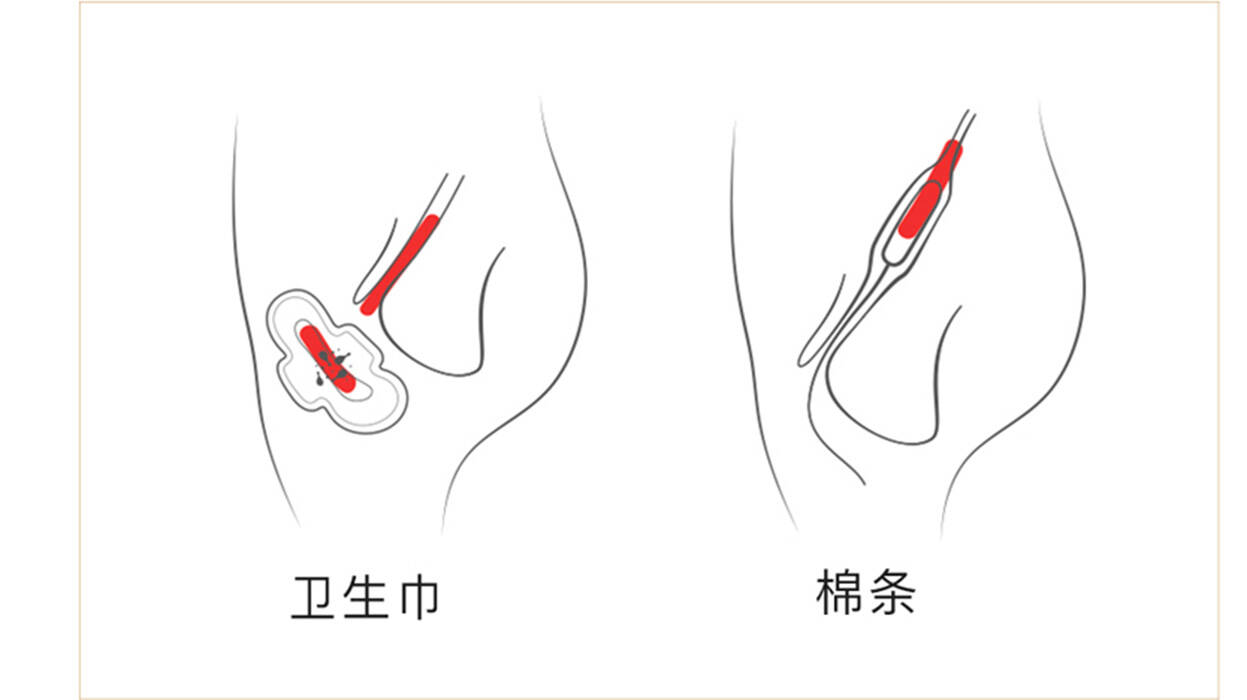 卫生巾

棉条