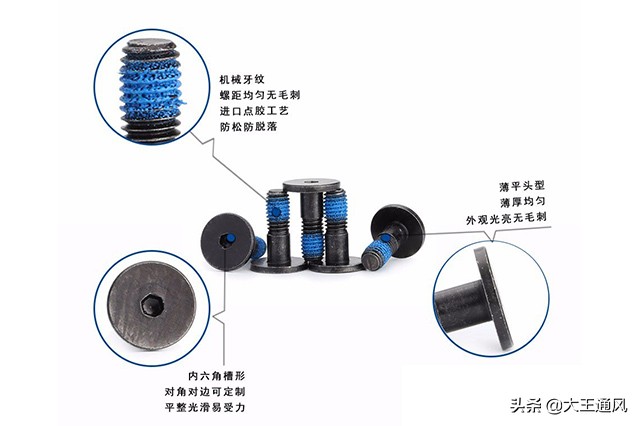 机械牙纹
螺距均匀无毛刺
进口点胶工艺
防松防脱落

薄平头型
薄厚均匀
外观光亮无毛刺

内六角槽形
对角对边可定制
平整光滑易受力

头条 @大王通风