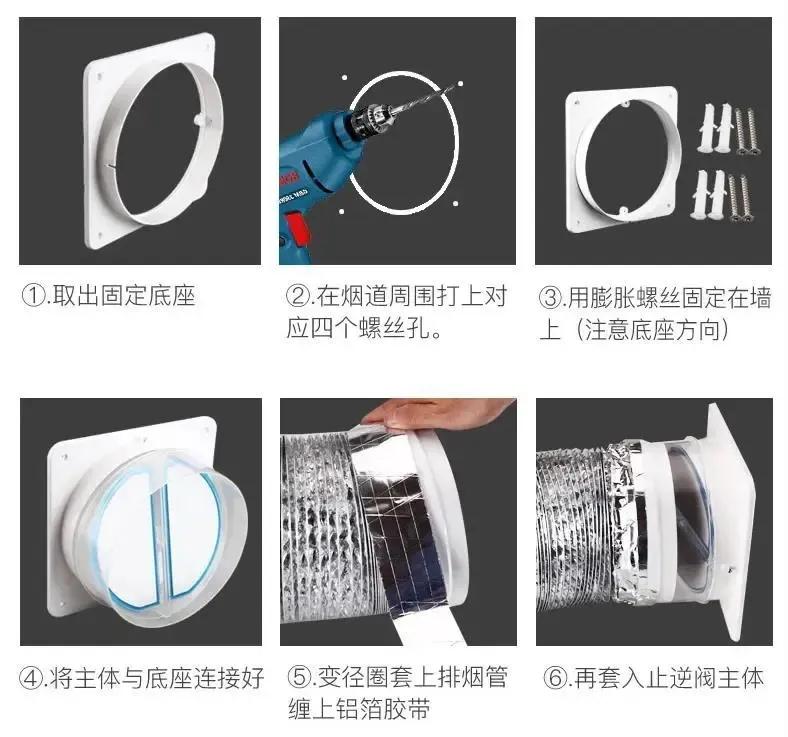 ①.取出固定底座

②.在烟道周围打上对应四个螺丝孔。

③.用膨胀螺丝固定在墙上（注意底座方向）

④.将主体与底座连接好

⑤.变径圈套上排烟管缠上铝箔胶带

⑥.再套入止逆阀主体