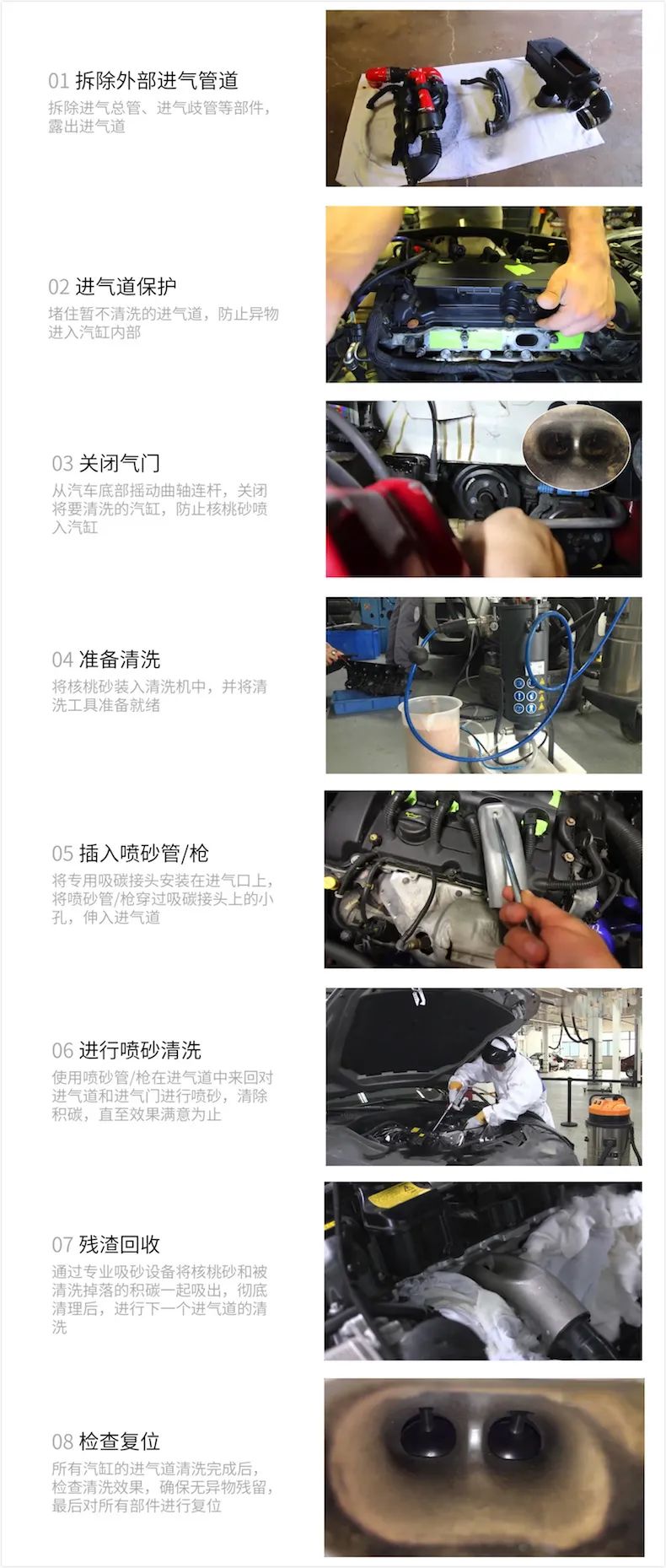 01 拆除外部进气管道
拆除进气总管、进气歧管等部件，露出进气道

02 进气道保护
堵住暂不清洗的进气道，防止异物进入汽缸内部

03 关闭气门
从汽车底部摇动曲轴连杆，关闭将要清洗的汽缸，防止核桃砂喷入汽缸

04 准备清洗
将核桃砂装入清洗机中，并将清洗工具准备就绪

05 插入喷砂管/枪
将专用吸碳接头安装在进气口上，将喷砂管/枪穿过吸碳接头上的小孔，伸入进气道

06 进行喷砂清洗
使用喷砂管/枪在进气道中来回对进气道和进气门进行喷砂，清除积碳，直至效果满意为止

07 残渣回收
通过专业吸砂设备将核桃砂和被清洗掉落的积碳一起吸出，彻底清理后，进行下一个进气道的清洗

08 检查复位
所有汽缸的进气道清洗完成后，检查清洗效果，确保无异物残留，最后对所有部件进行复位