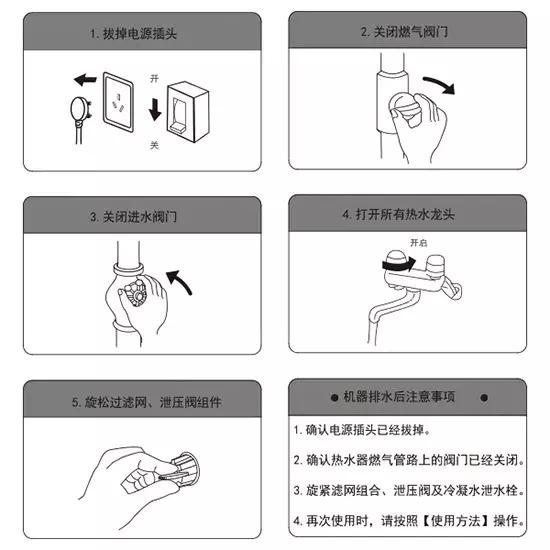 1. 拔掉电源插头

开

关

2. 关闭燃气阀门

3. 关闭进水阀门

4. 打开所有热水龙头

开启

5. 旋松过滤网、泄压阀组件

● 机器排水后注意事项 ●

1. 确认电源插头已经拔掉。

2. 确认热水器燃气管路上的阀门已经关闭。

3. 旋紧滤网组合、泄压阀及冷凝水泄水栓。

4. 再次使用时，请按照【使用方法】操作。