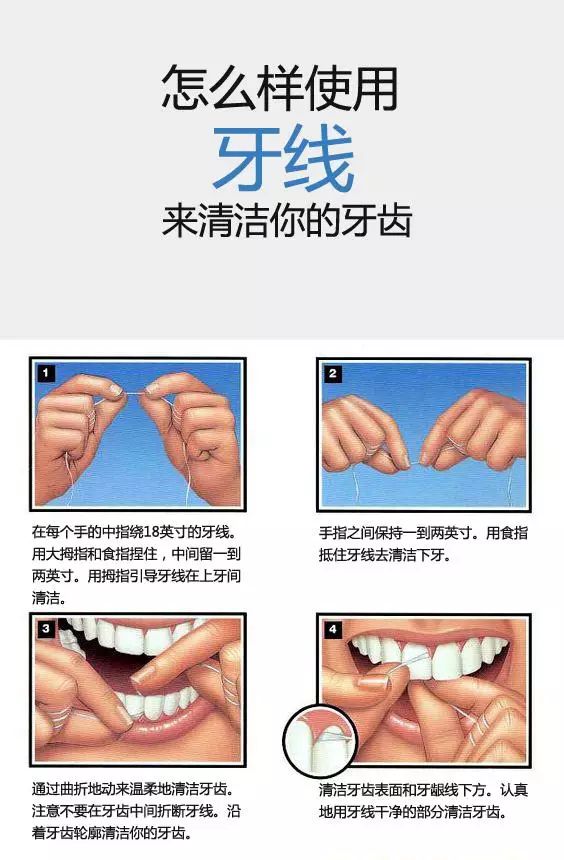 怎么样使用
牙线
来清洁你的牙齿

1

在每个手的中指绕18英寸的牙线。用大拇指和食指捏住，中间留一到两英寸。用拇指引导牙线在上牙间清洁。

2

手指之间保持一到两英寸。用食指抵住牙线去清洁下牙。

3

通过曲折地动来温柔地清洁牙齿。注意不要在牙齿中间折断牙线。沿着牙齿轮廓清洁你的牙齿。

4

清洁牙齿表面和牙龈线下方。认真地用牙线干净的部分清洁牙齿。