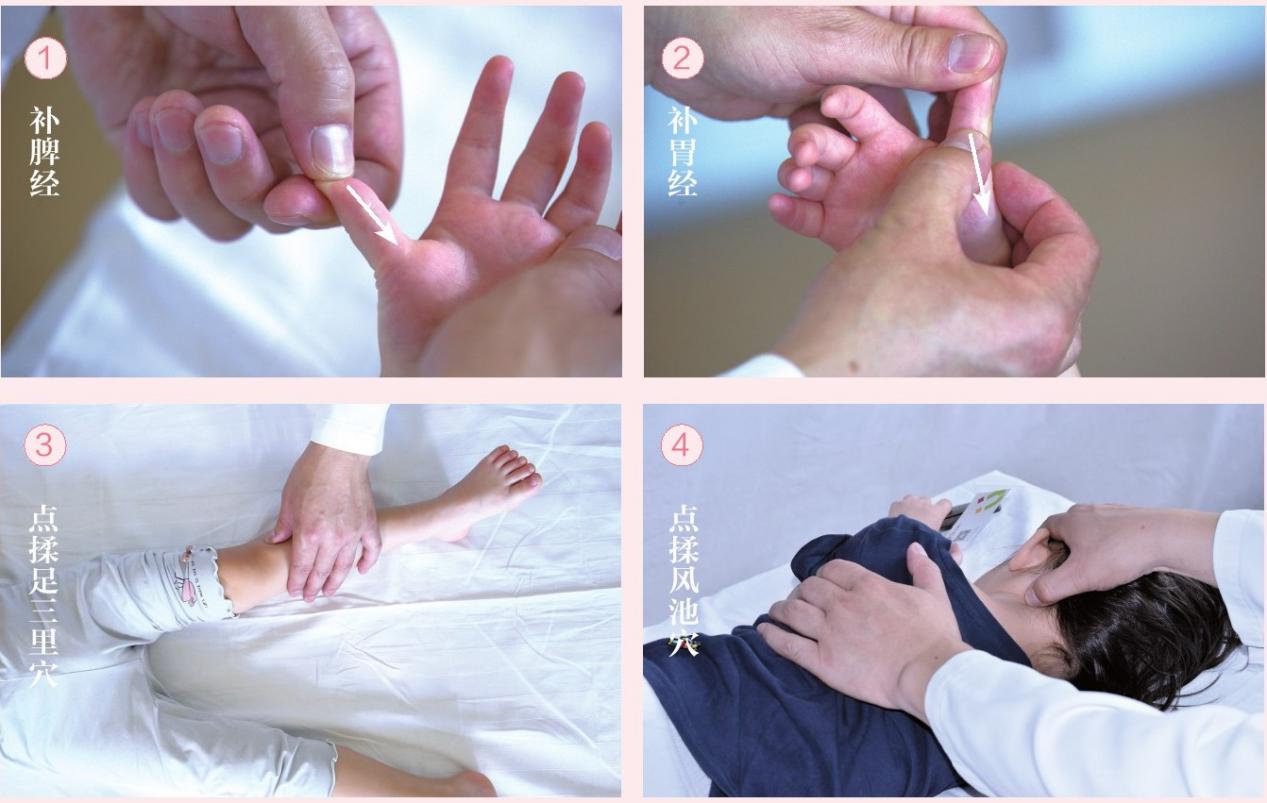 1
补脾经

2
补胃经

3
点揉足三里穴

4
点揉风池穴