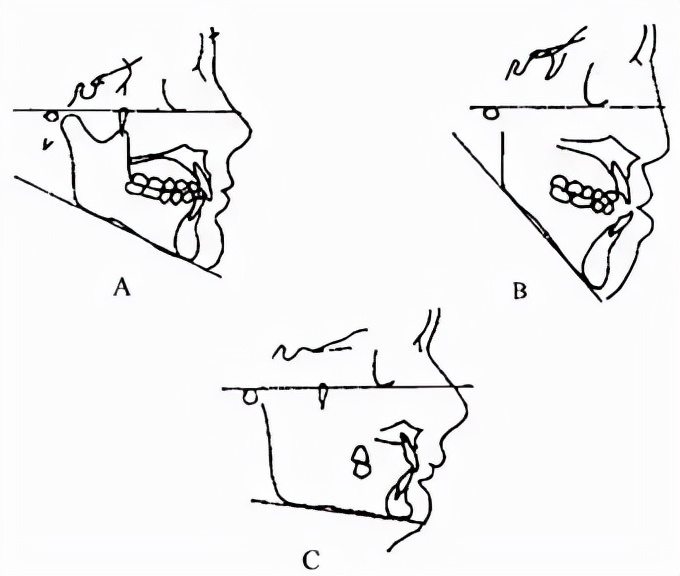 A

B

C