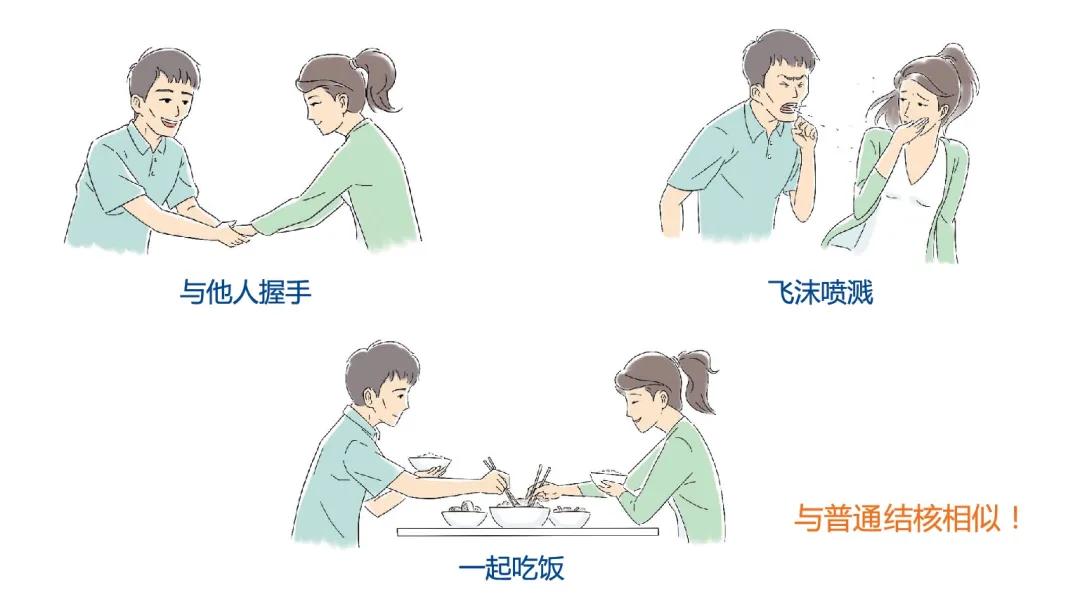 与他人握手

飞沫喷溅

一起吃饭

与普通结核相似！