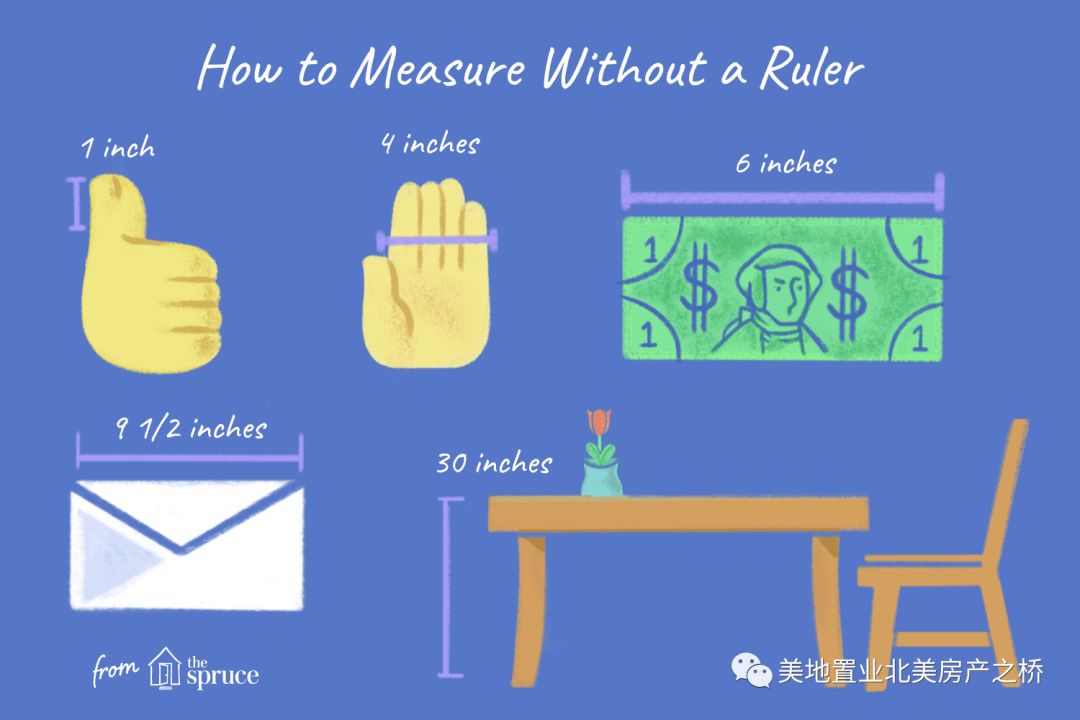 How to Measure Without a Ruler

1 inch

4 inches

6 inches

1 $ $ 1
1 1

9 1/2 inches

30 inches

from the spruce

美地置业北美房产之桥