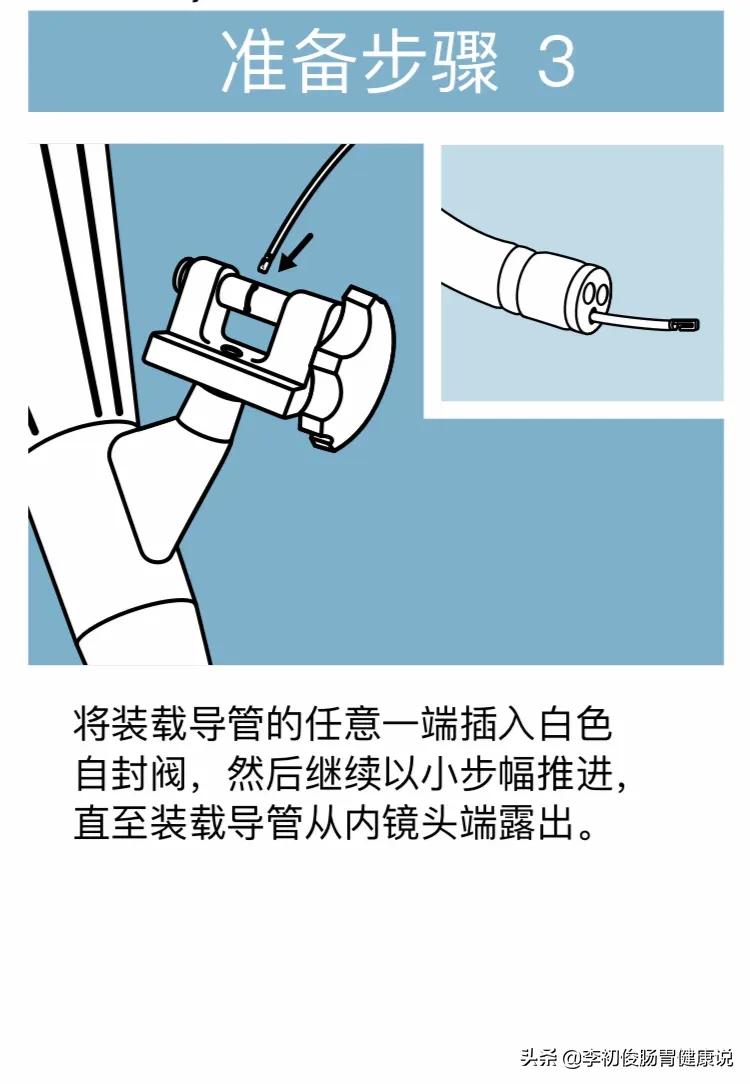 准备步骤 3

将装载导管的任意一端插入白色自封阀，然后继续以小步幅推进，直至装载导管从内镜头端露出。

头条 @李初俊肠胃健康说