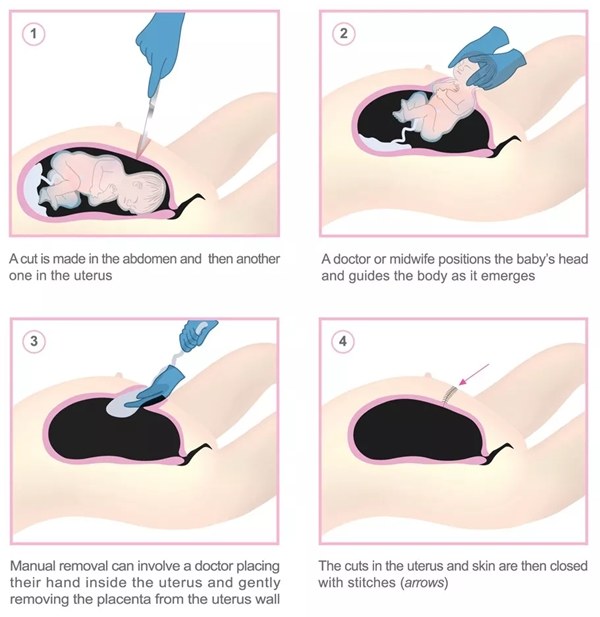 1

A cut is made in the abdomen and then another one in the uterus

2

A doctor or midwife positions the baby's head and guides the body as it emerges

3

Manual removal can involve a doctor placing their hand inside the uterus and gently removing the placenta from the uterus wall

4

The cuts in the uterus and skin are then closed with stitches (arrows)