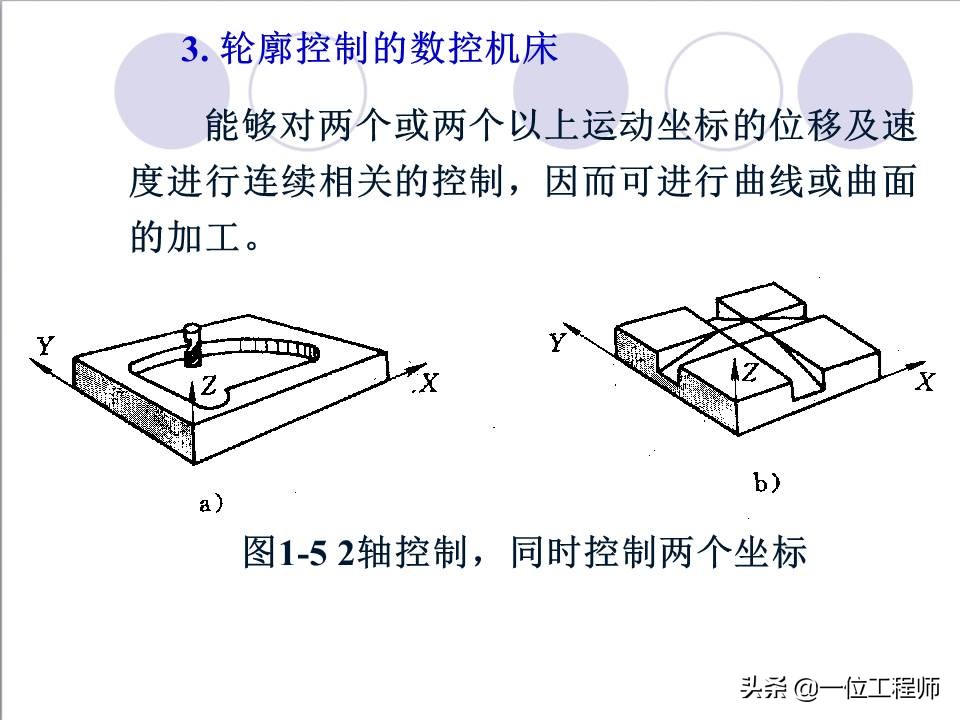 3. 轮廓控制的数控机床

能够对两个或两个以上运动坐标的位移及速度进行连续相关的控制，因而可进行曲线或曲面的加工。

Y

Z

X

a)

Y

Z

X

b)

图1-5 2轴控制，同时控制两个坐标

头条 @一位工程师