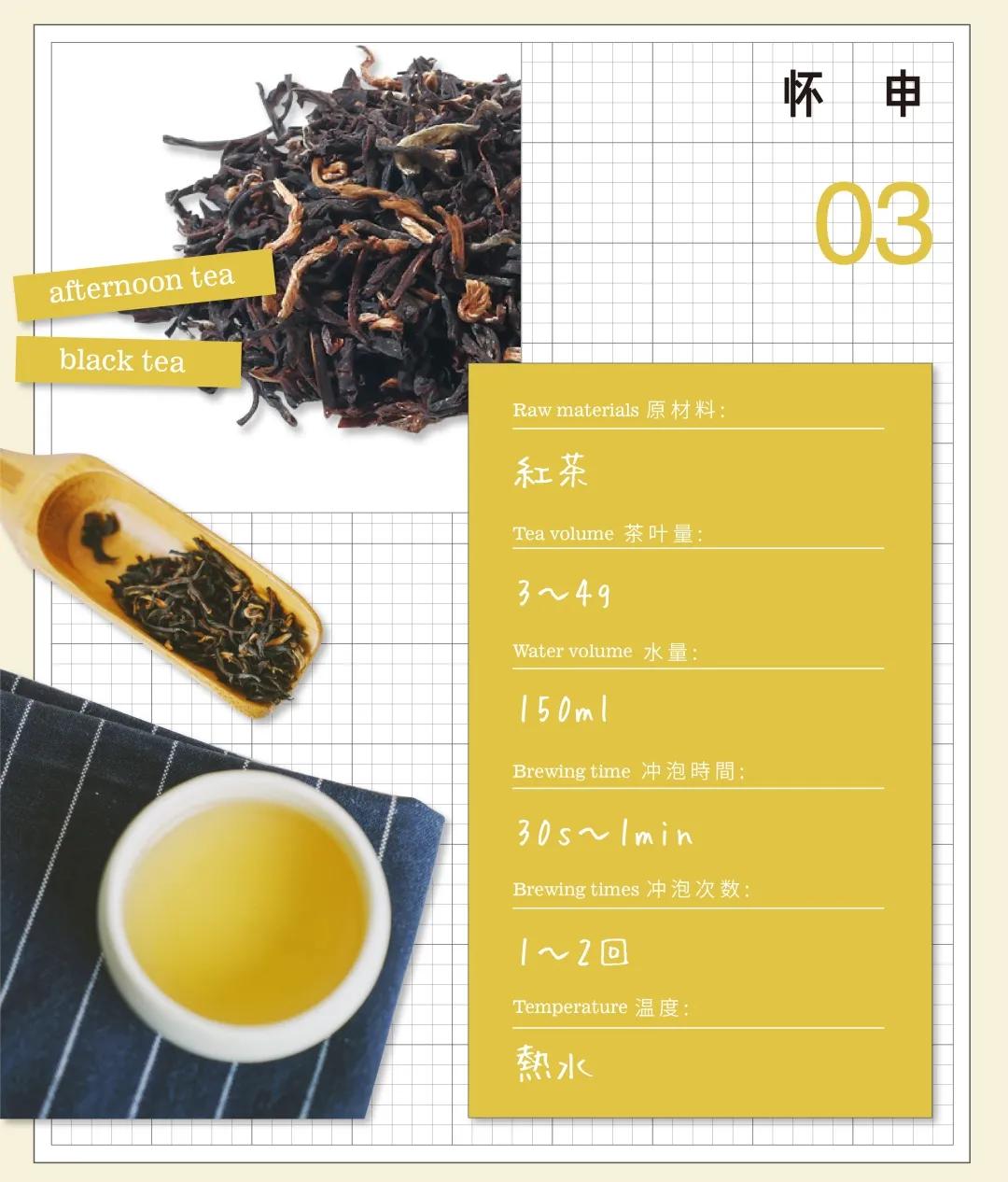 怀 申

03

afternoon tea

black tea

Raw materials 原材料:

紅茶

Tea volume 茶叶量:

3～4g

Water volume 水量:

150ml

Brewing time 冲泡時間:

30s～1min

Brewing times 冲泡次数:

1～2回

Temperature 温度:

熱水