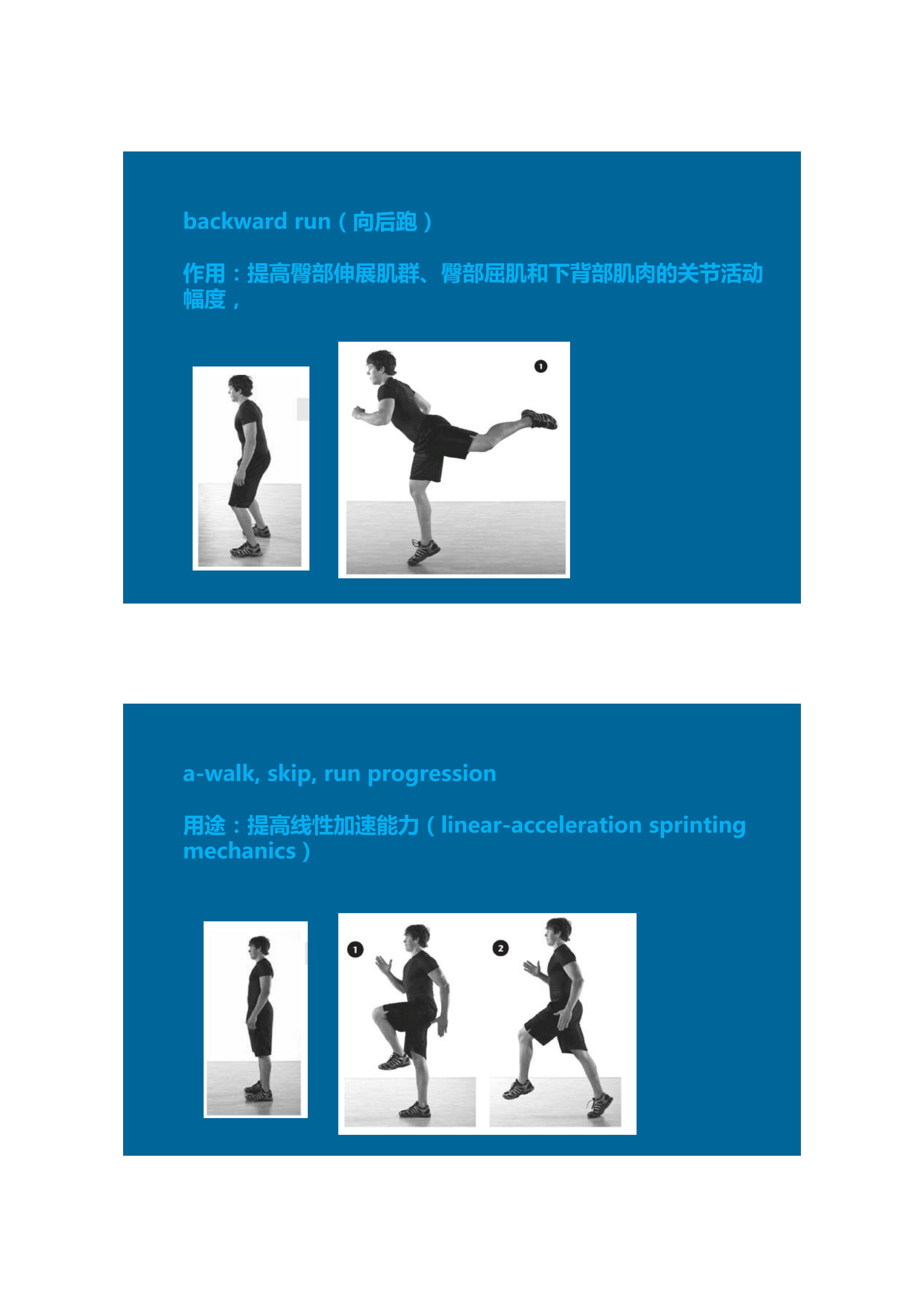 backward run（向后跑）

作用：提高臀部伸展肌群、臀部屈肌和下背部肌肉的关节活动幅度，

1

a-walk, skip, run progression

用途：提高线性加速能力（linear-acceleration sprinting mechanics）

1

2