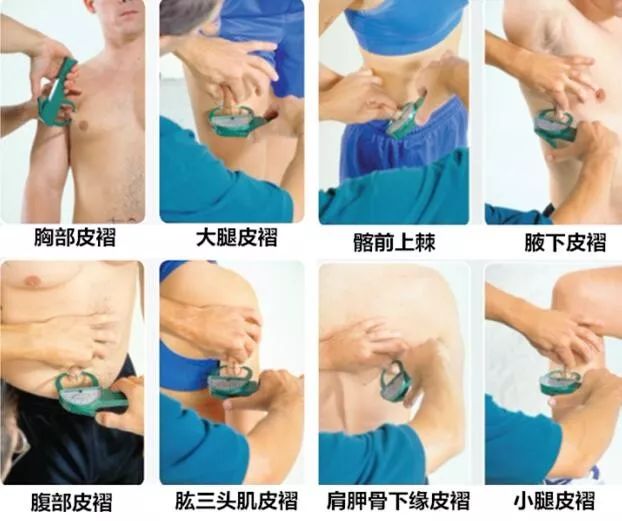 胸部皮褶
大腿皮褶
髂前上棘
腋下皮褶

腹部皮褶
肱三头肌皮褶
肩胛骨下缘皮褶
小腿皮褶