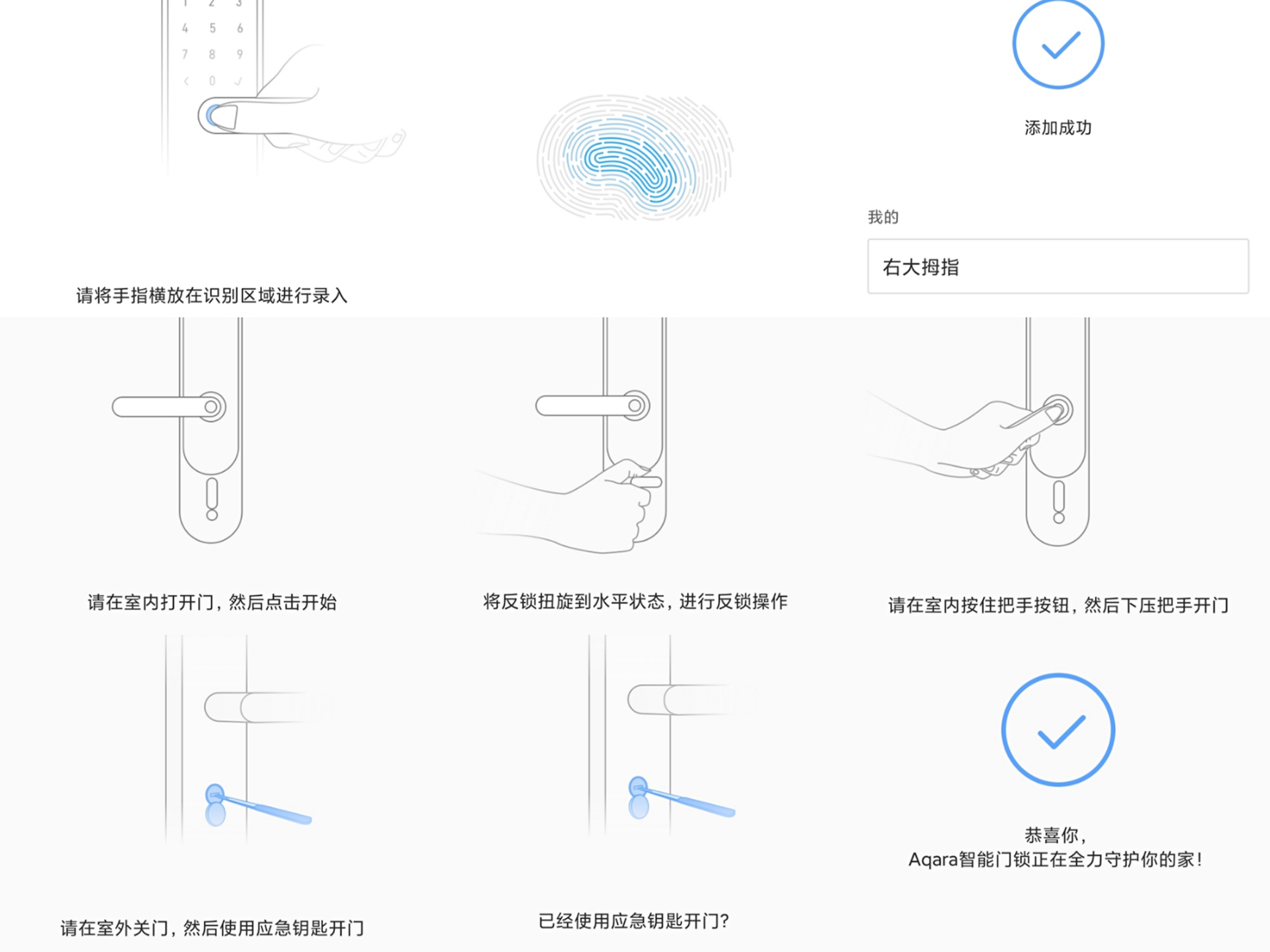 1 2 3
4 5 6
7 8 9
< 0 ✓

请将手指横放在识别区域进行录入

添加成功

我的

右大拇指

请在室内打开门，然后点击开始

将反锁扭旋到水平状态，进行反锁操作

请在室内按住把手按钮，然后下压把手开门

请在室外关门，然后使用应急钥匙开门

已经使用应急钥匙开门?

恭喜你，
Aqara智能门锁正在全力守护你的家!