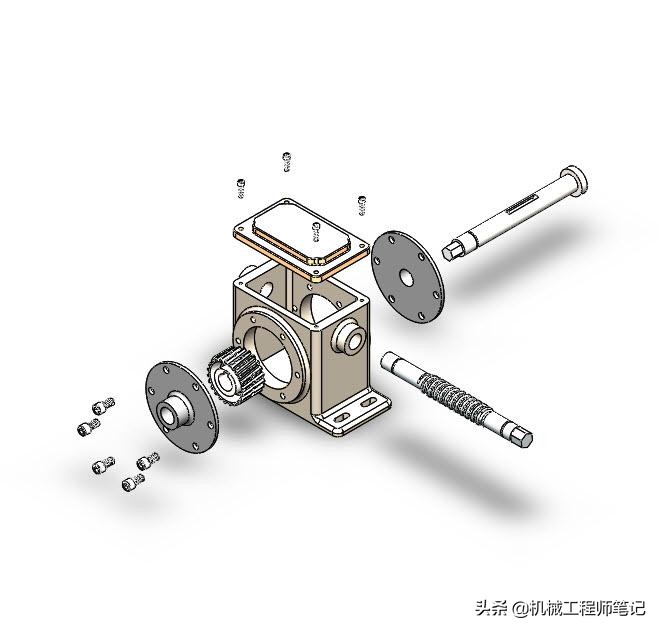 头条 @机械工程师笔记