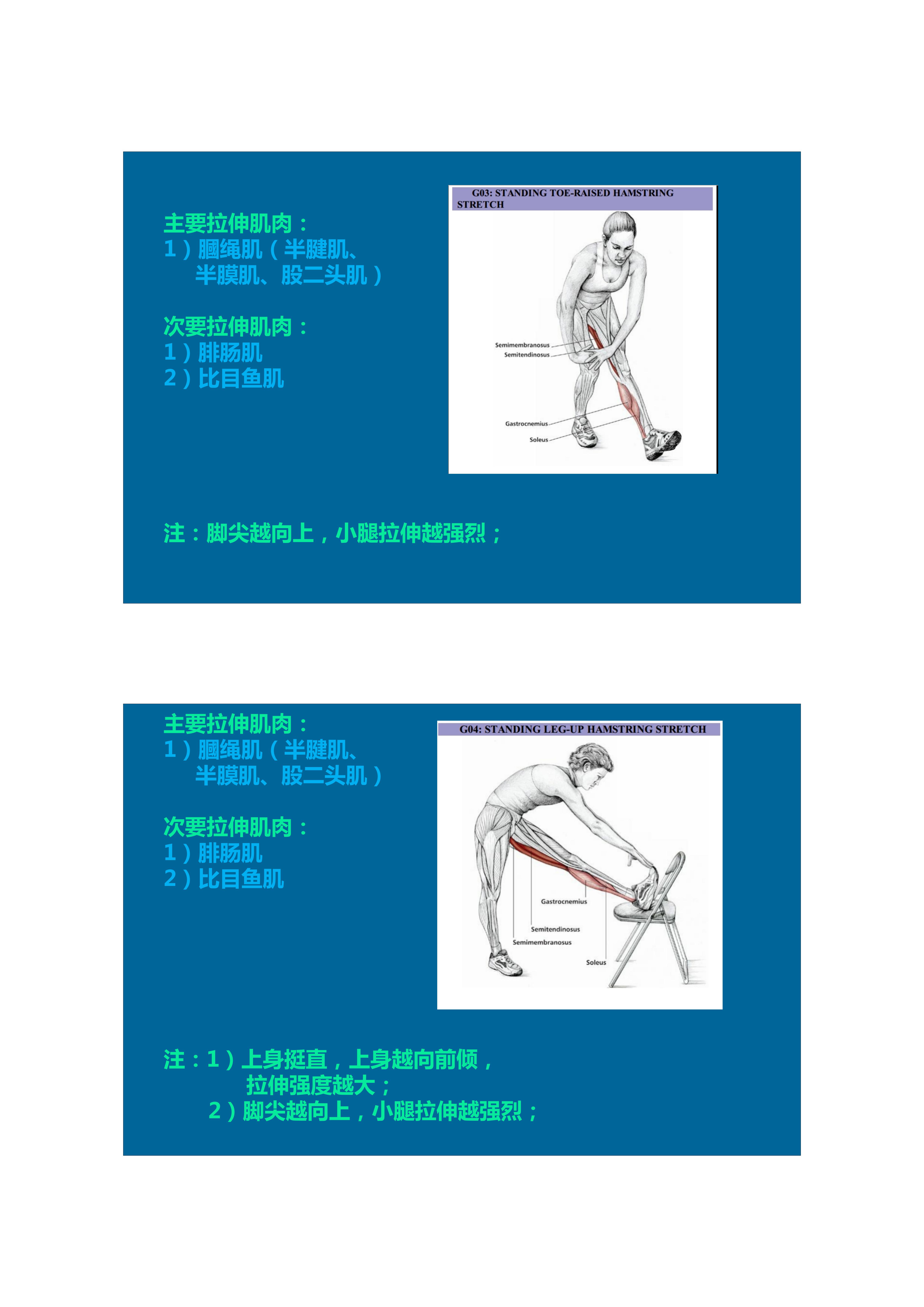 主要拉伸肌肉：
1）腘绳肌（半腱肌、半膜肌、股二头肌）

次要拉伸肌肉：
1）腓肠肌
2）比目鱼肌

G03: STANDING TOE-RAISED HAMSTRING STRETCH

Semimembranosus
Semitendinosus
Gastrocnemius
Soleus

注：脚尖越向上，小腿拉伸越强烈；

主要拉伸肌肉：
1）腘绳肌（半腱肌、半膜肌、股二头肌）

次要拉伸肌肉：
1）腓肠肌
2）比目鱼肌

G04: STANDING LEG-UP HAMSTRING STRETCH

Gastrocnemius
Semitendinosus
Semimembranosus
Soleus

注：1）上身挺直，上身越向前倾，拉伸强度越大；
2）脚尖越向上，小腿拉伸越强烈；