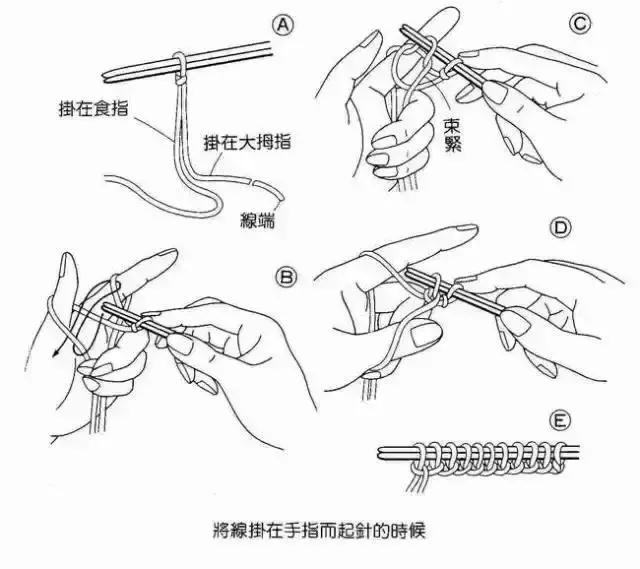 A

掛在食指

掛在大拇指

線端

C

束緊

B

D

E

將線掛在手指而起針的時候