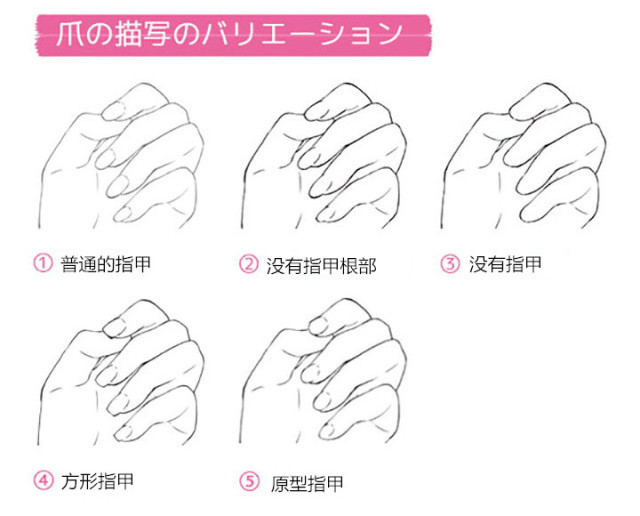 爪の描写のバリエーション

① 普通的指甲

② 没有指甲根部

③ 没有指甲

④ 方形指甲

⑤ 原型指甲