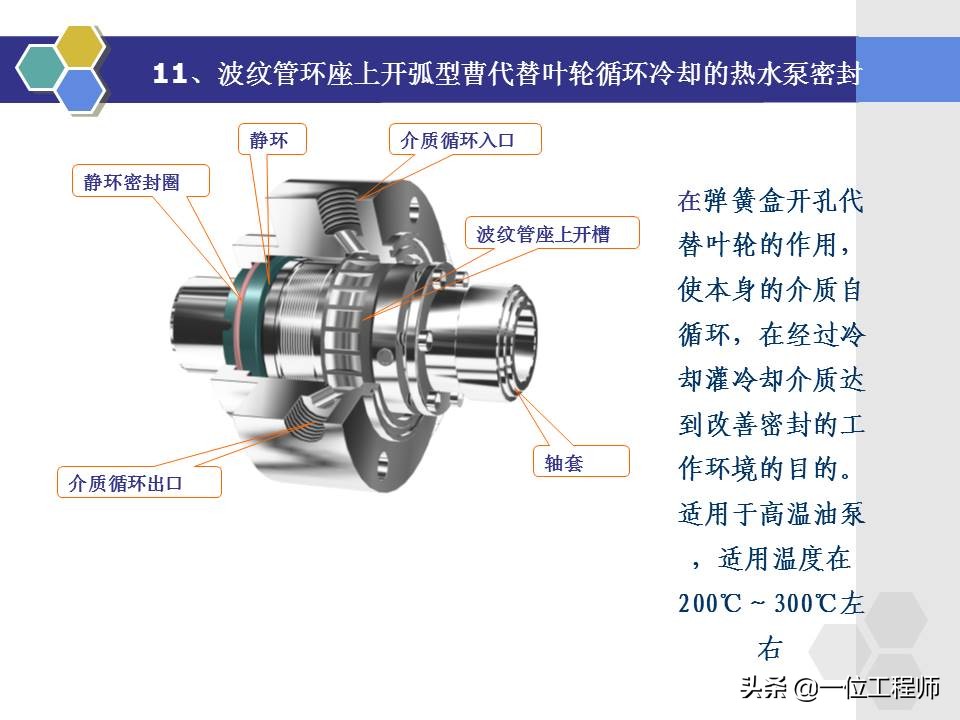 11、波纹管环座上开弧型曹代替叶轮循环冷却的热水泵密封

静环

介质循环入口

静环密封圈

波纹管座上开槽

轴套

介质循环出口

在弹簧盒开孔代替叶轮的作用，使本身的介质自循环，在经过冷却灌冷却介质达到改善密封的工作环境的目的。适用于高温油泵，适用温度在200℃~300℃左右

头条 @一位工程师