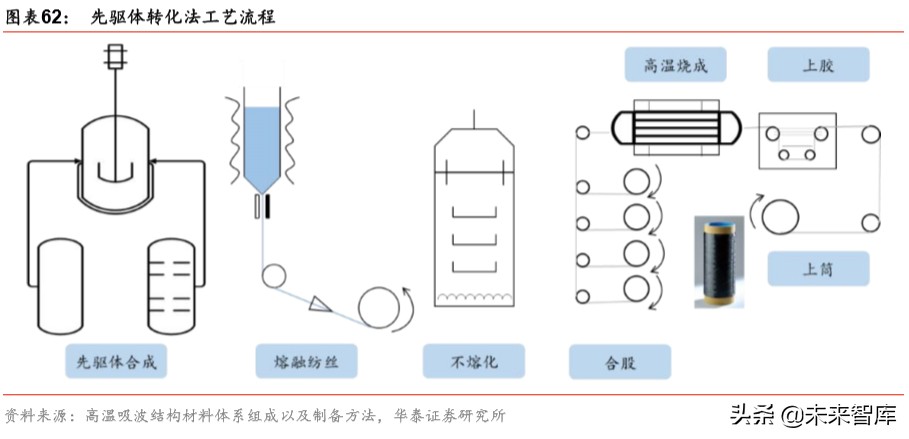 图表62： 先驱体转化法工艺流程

高温烧成

上胶

上筒

先驱体合成

熔融纺丝

不熔化

合股

资料来源：高温吸波结构材料体系组成以及制备方法，华泰证券研究所

头条 @未来智库