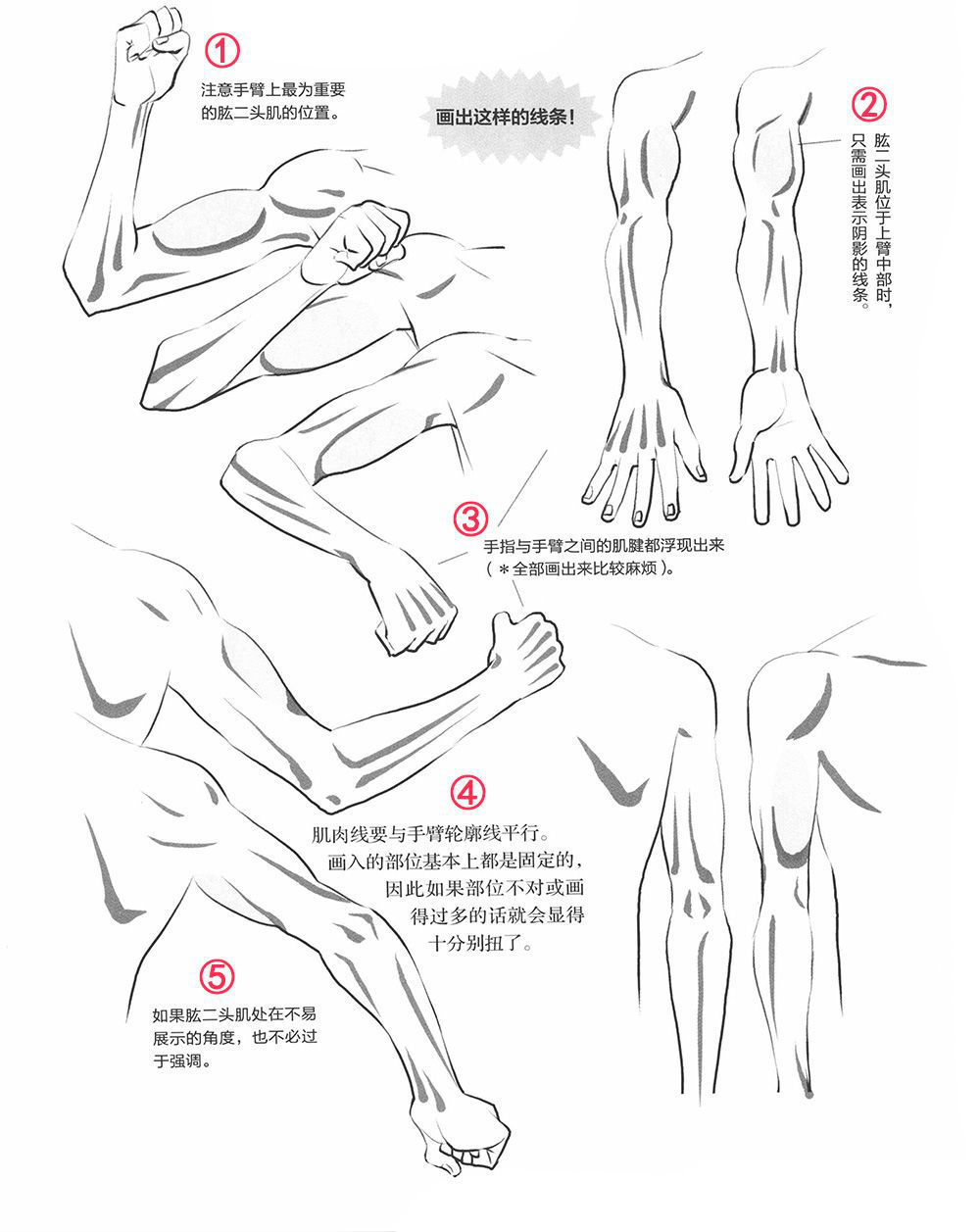 ①
注意手臂上最为重要的肱二头肌的位置。

画出这样的线条！

②
肱二头肌位于上臂中部时，只需画出表示阴影的线条。

③
手指与手臂之间的肌腱都浮现出来（＊全部画出来比较麻烦）。

④
肌肉线要与手臂轮廓线平行。画入的部位基本上都是固定的，因此如果部位不对或画得过多的话就会显得十分别扭了。

⑤
如果肱二头肌处在不易展示的角度，也不必过于强调。