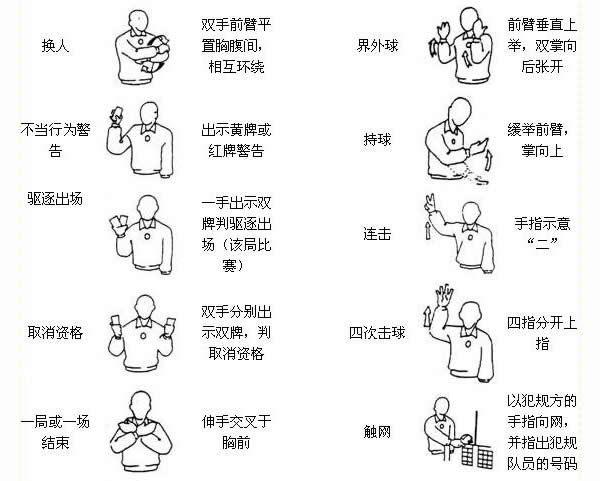 换人 双手前臂平置胸腹间，相互环绕

不当行为警告 出示黄牌或红牌警告

驱逐出场 一手出示双牌判驱逐出场（该局比赛）

取消资格 双手分别出示双牌，判取消资格

一局或一场结束 伸手交叉于胸前

界外球 前臂垂直上举，双掌向后张开

持球 缓举前臂，掌向上

连击 手指示意“二”

四次击球 四指分开上指

触网 以犯规方的手指向网，并指出犯规队员的号码