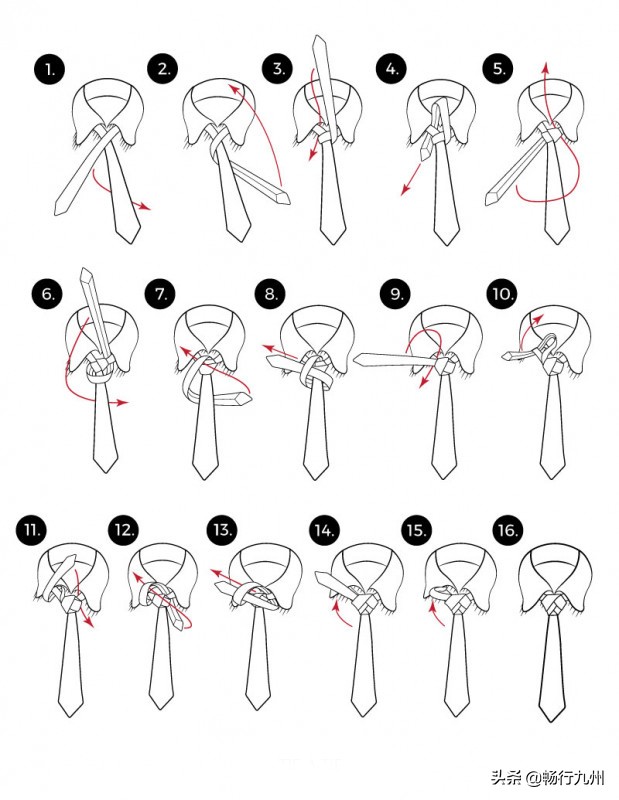 1.
2.
3.
4.
5.
6.
7.
8.
9.
10.
11.
12.
13.
14.
15.
16.

头条 @畅行九州