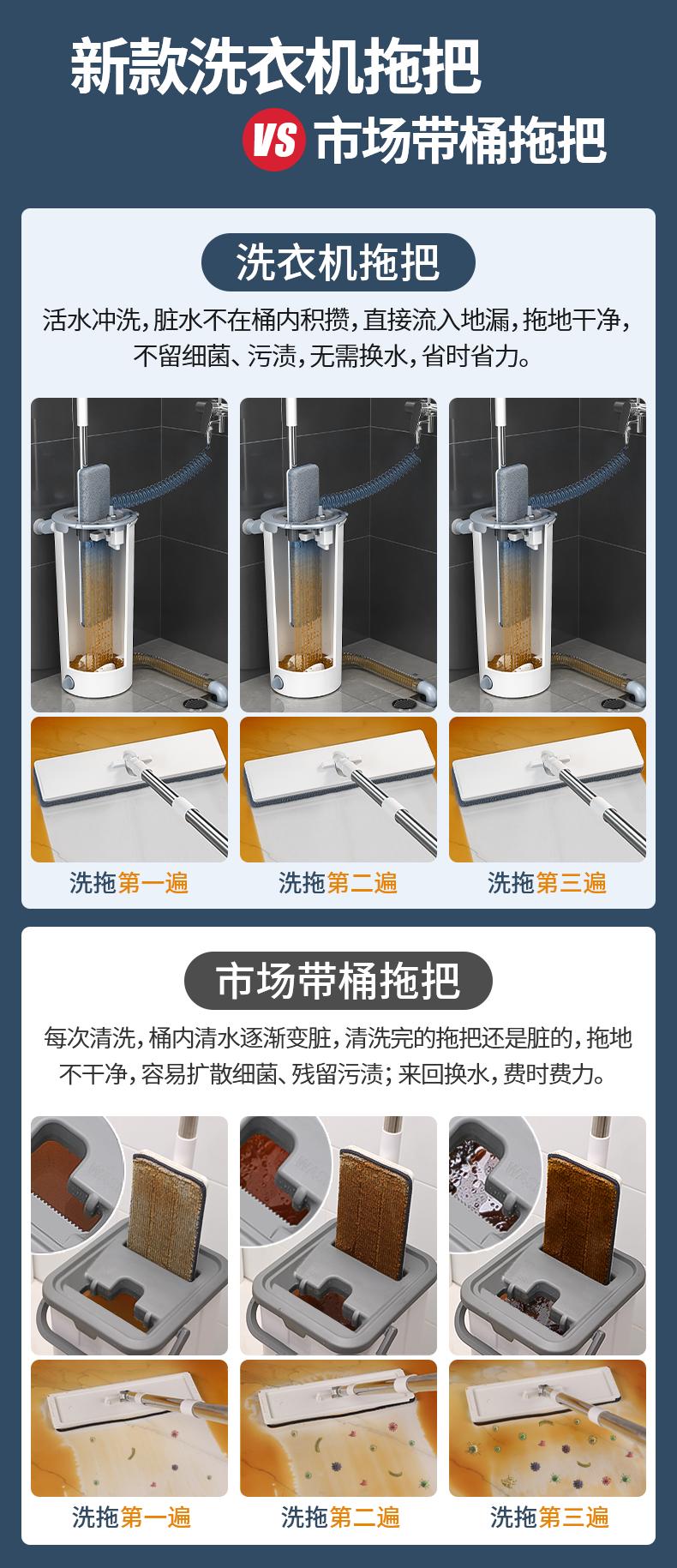 新款洗衣机拖把

VS 市场带桶拖把

洗衣机拖把

活水冲洗，脏水不在桶内积攒，直接流入地漏，拖地干净，不留细菌、污渍，无需换水，省时省力。

洗拖第一遍

洗拖第二遍

洗拖第三遍

市场带桶拖把

每次清洗，桶内清水逐渐变脏，清洗完的拖把还是脏的，拖地不干净，容易扩散细菌、残留污渍；来回换水，费时费力。

洗拖第一遍

洗拖第二遍

洗拖第三遍