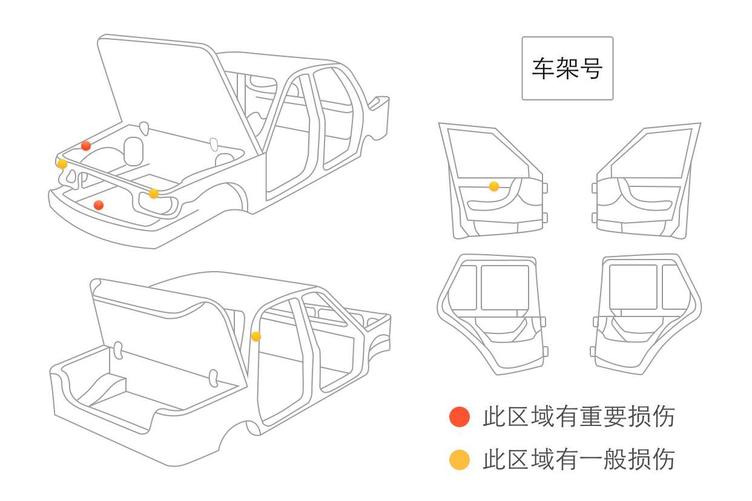 车架号

此区域有重要损伤

此区域有一般损伤