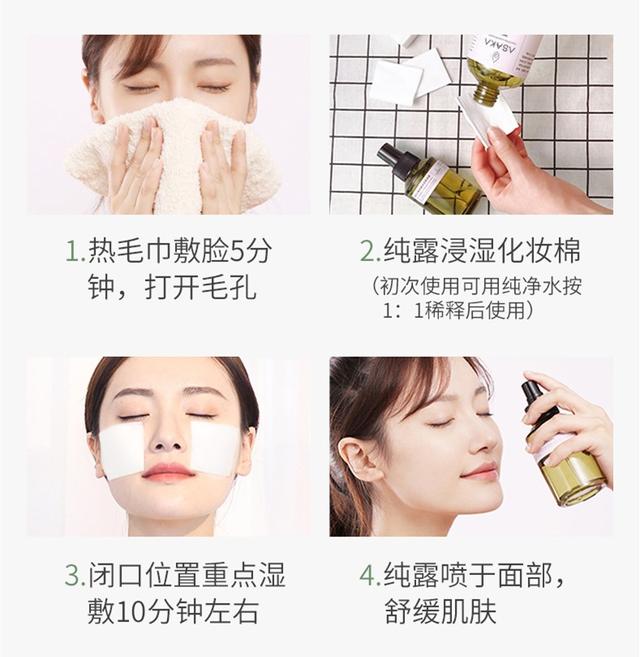 ASAKA

1.热毛巾敷脸5分钟，打开毛孔

2.纯露浸湿化妆棉
（初次使用可用纯净水按1：1稀释后使用）

3.闭口位置重点湿敷10分钟左右

4.纯露喷于面部，舒缓肌肤