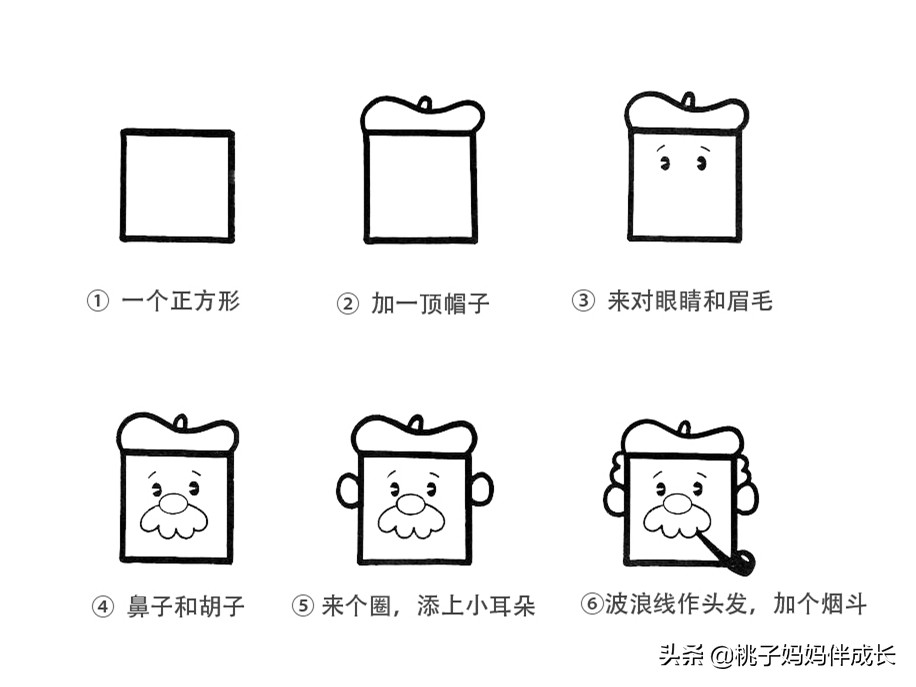 ① 一个正方形

② 加一顶帽子

③ 来对眼睛和眉毛

④ 鼻子和胡子

⑤ 来个圈，添上小耳朵

⑥波浪线作头发，加个烟斗

头条 @桃子妈妈伴成长