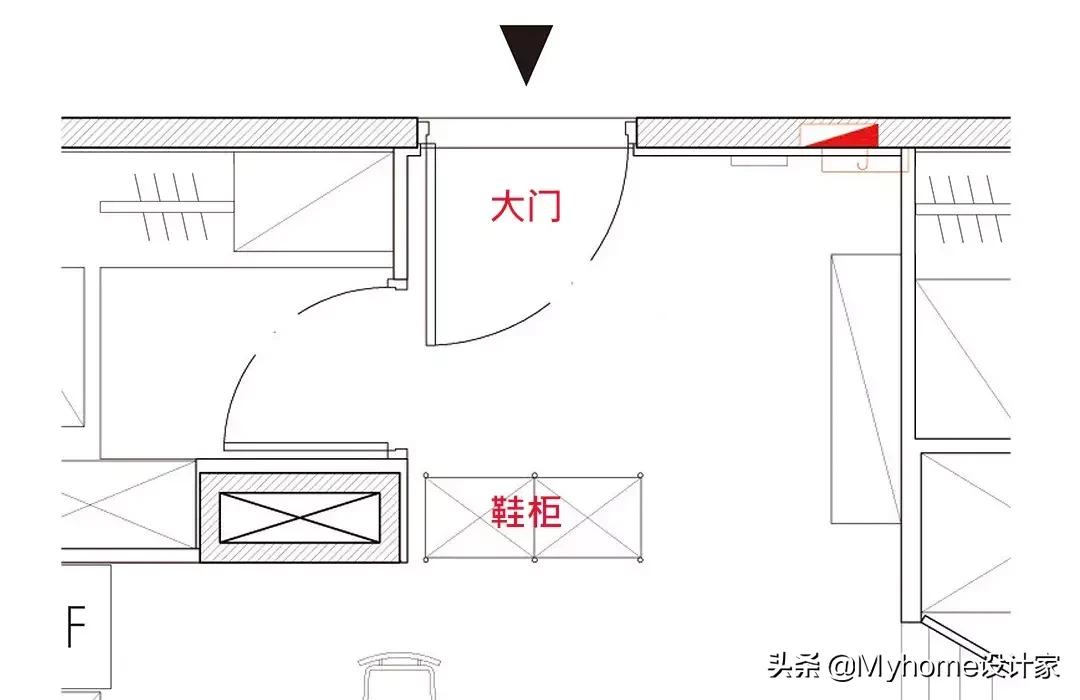 大门

鞋柜

F

头条 @Myhome设计家