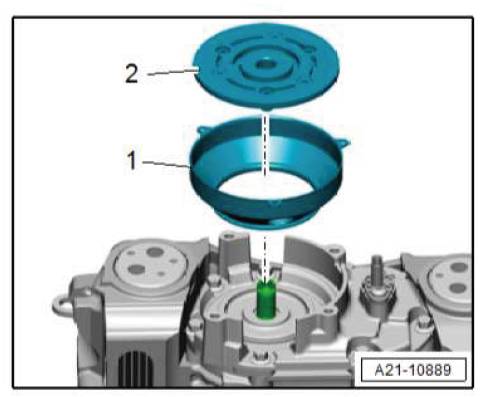 2

1

A21-10889