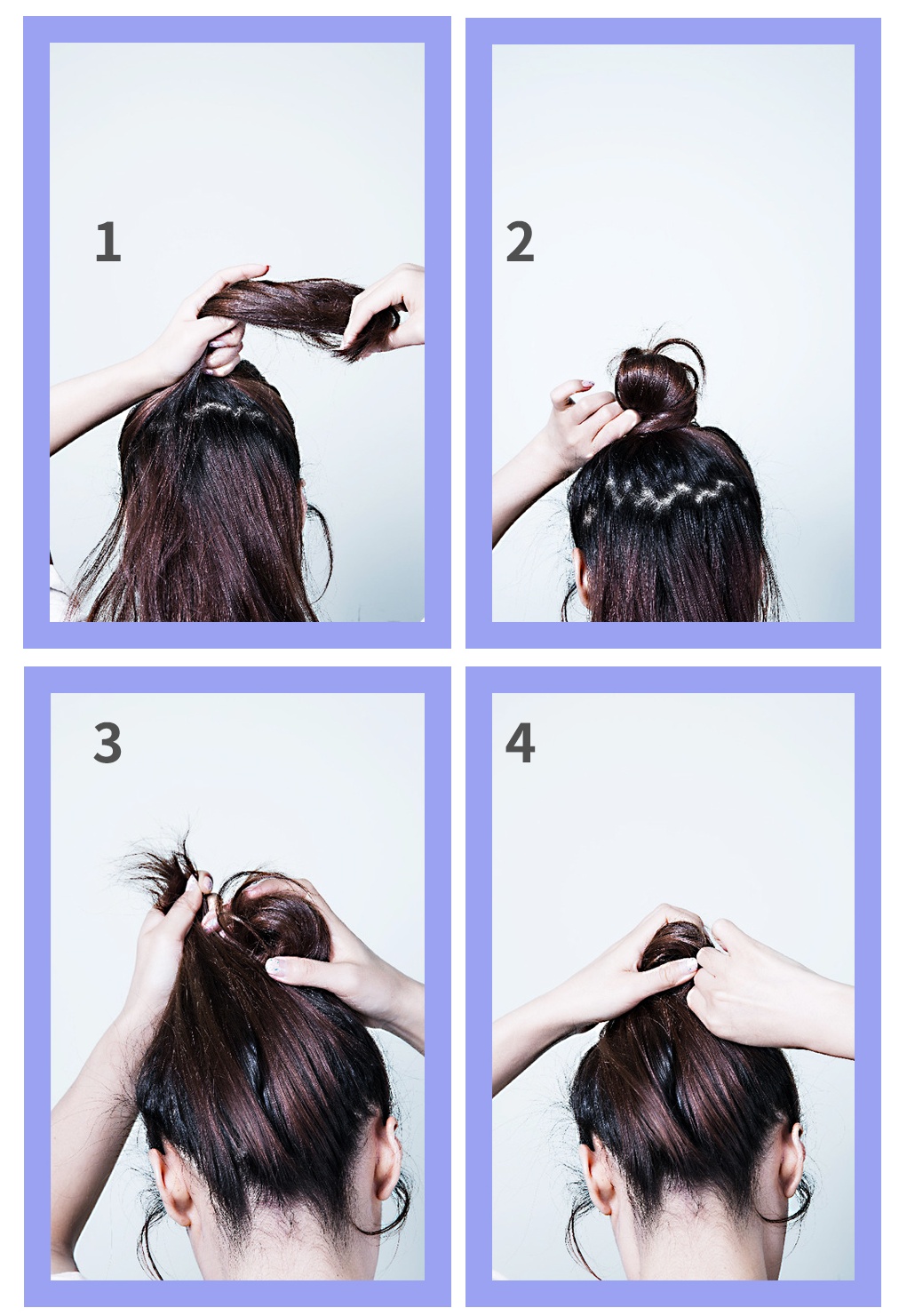 1

2

3

4