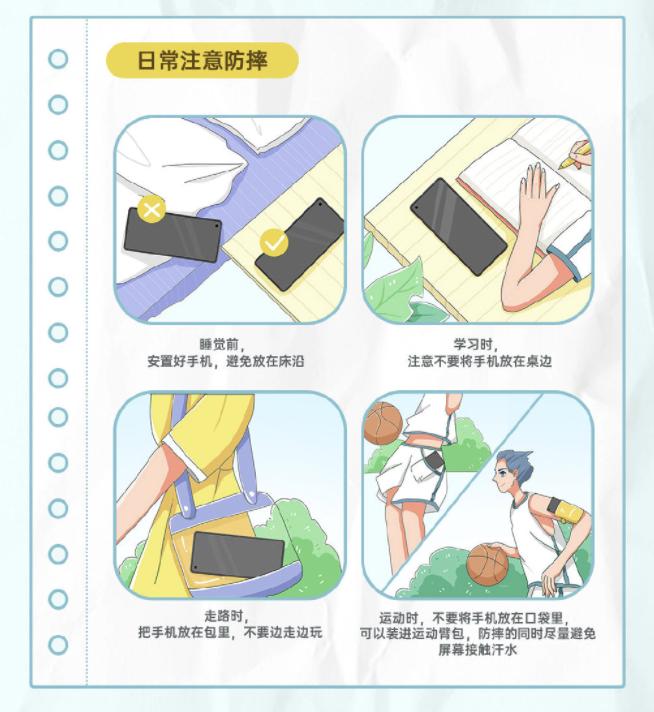 日常注意防摔

睡觉前，
安置好手机，避免放在床沿

学习时，
注意不要将手机放在桌边

走路时，
把手机放在包里，不要边走边玩

运动时，不要将手机放在口袋里，
可以装进运动臂包，防摔的同时尽量避免屏幕接触汗水