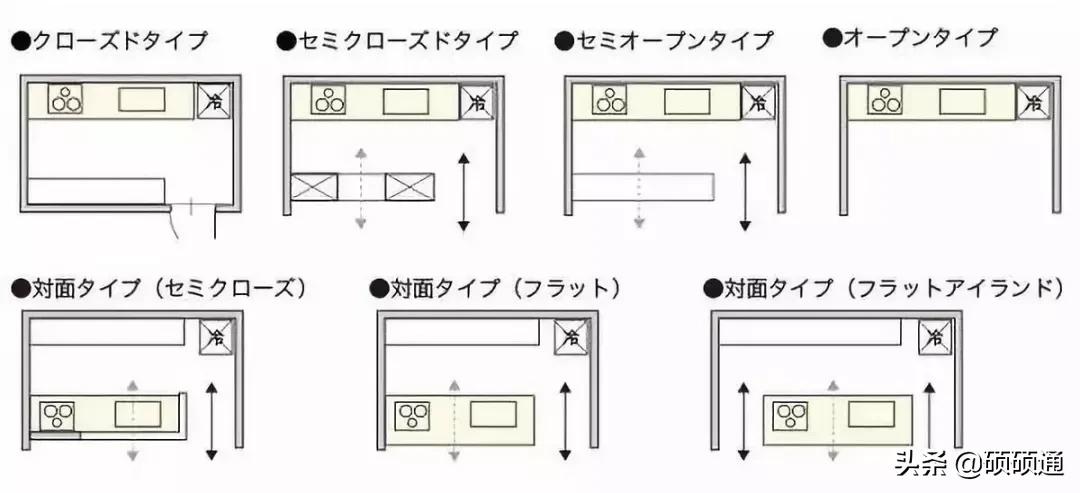 ●クローズドタイプ

冷

●セミクローズドタイプ

冷

●セミオープンタイプ

冷

●オープンタイプ

冷

●対面タイプ（セミクローズ）

冷

●対面タイプ（フラット）

冷

●対面タイプ（フラットアイランド）

冷

头条 @硕硕通