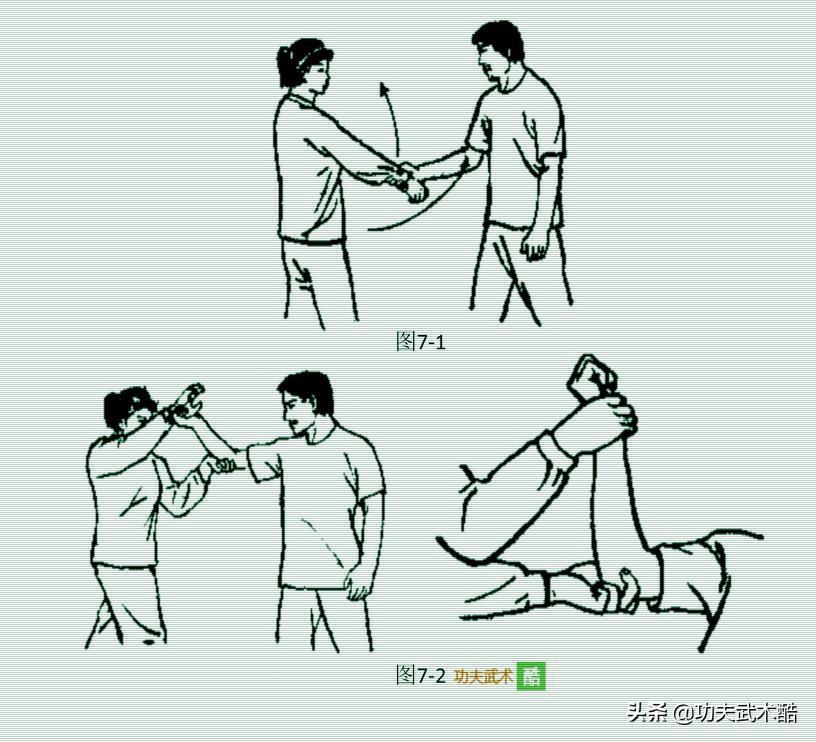 图7-1

图7-2 功夫武术 酷

头条 @功夫武术酷