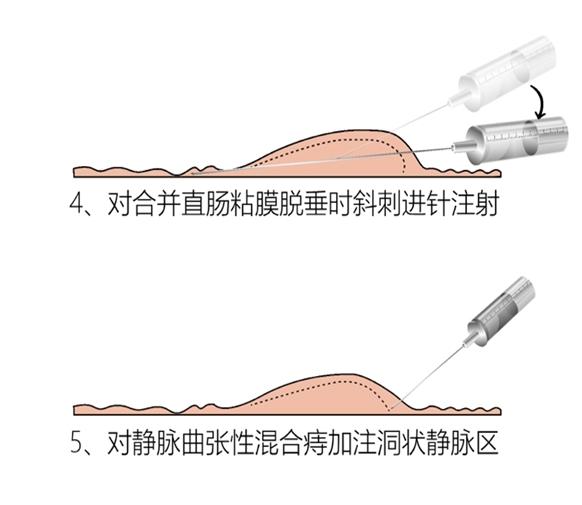 4、对合并直肠粘膜脱垂时斜刺进针注射

5、对静脉曲张性混合痔加注洞状静脉区