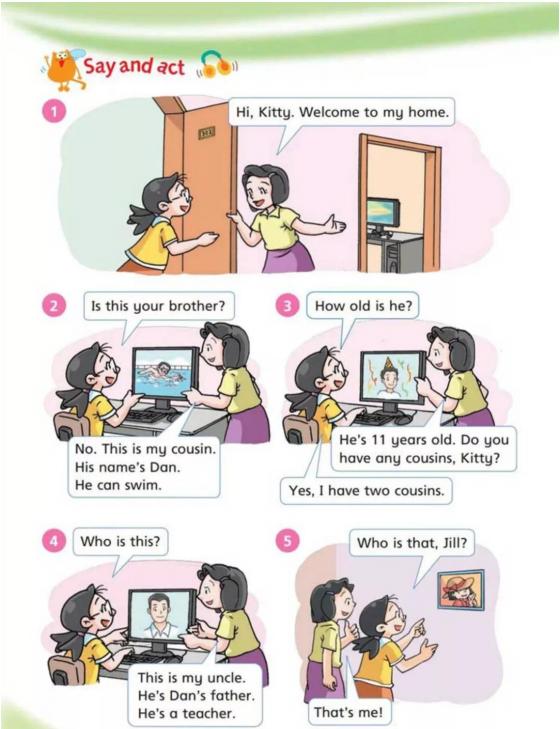 Say and act

1
Hi, Kitty. Welcome to my home.

2
Is this your brother?

No. This is my cousin. His name's Dan. He can swim.

3
How old is he?

He's 11 years old. Do you have any cousins, Kitty?

Yes, I have two cousins.

4
Who is this?

This is my uncle. He's Dan's father. He's a teacher.

5
Who is that, Jill?

That's me!