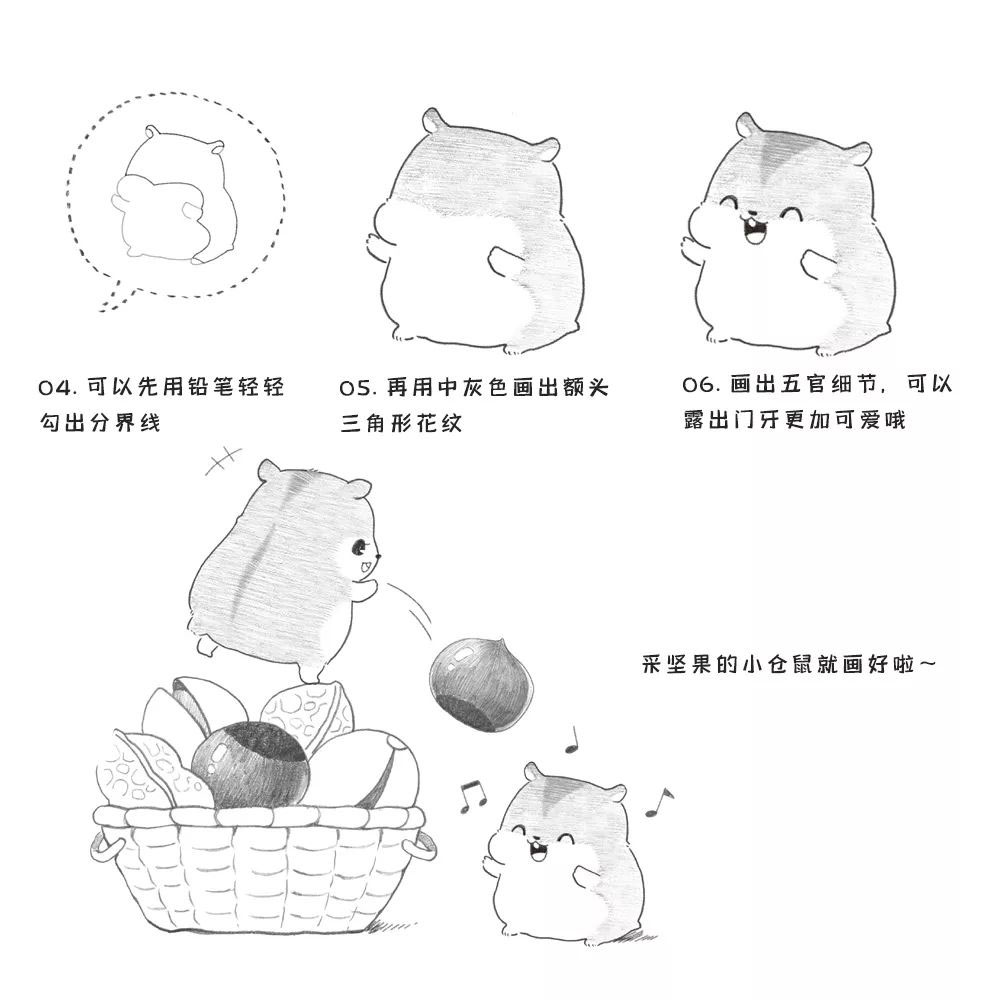 04. 可以先用铅笔轻轻勾出分界线

05. 再用中灰色画出额头三角形花纹

06. 画出五官细节，可以露出门牙更加可爱哦

采坚果的小仓鼠就画好啦~