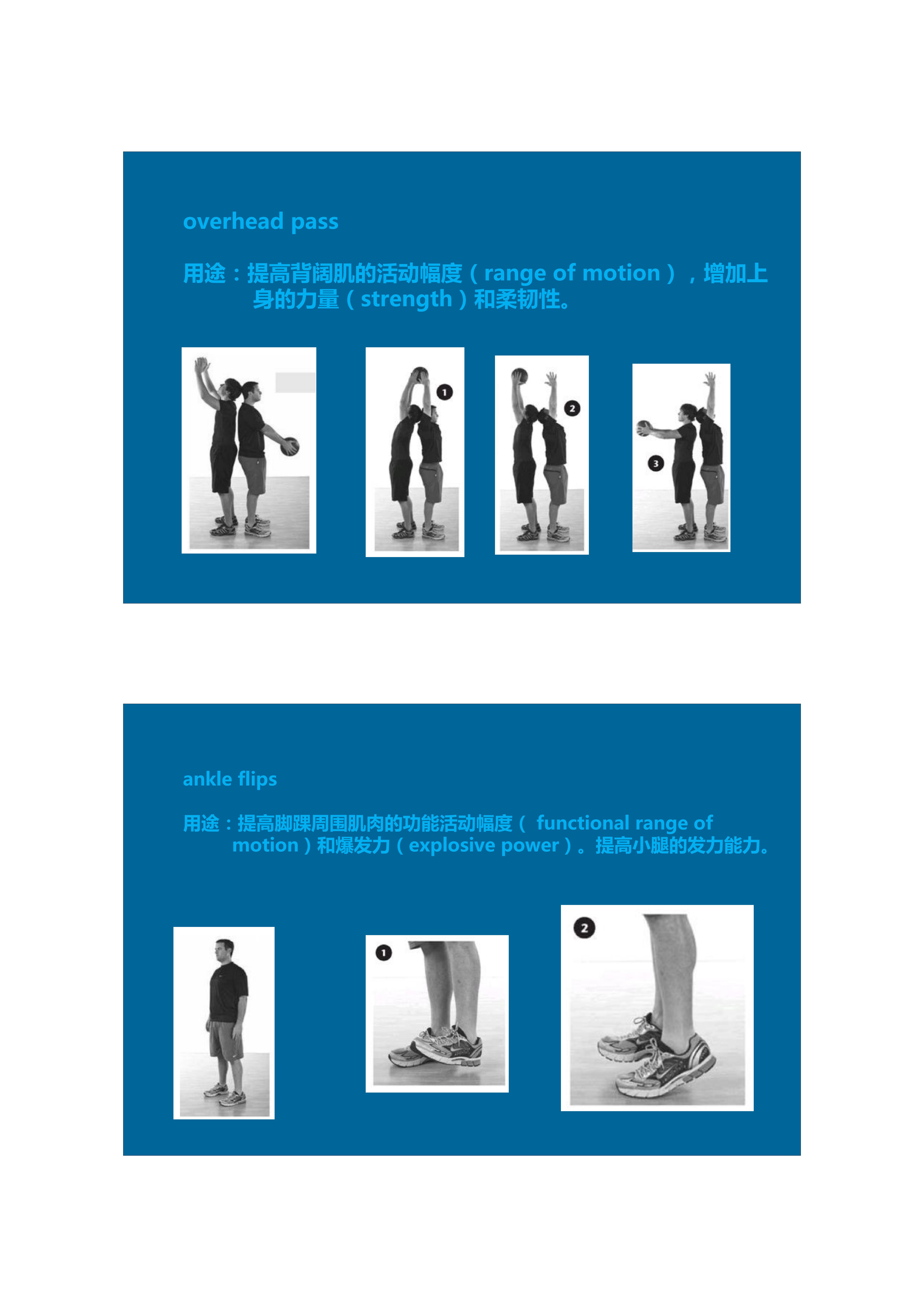 overhead pass

用途：提高背阔肌的活动幅度（range of motion），增加上身的力量（strength）和柔韧性。

1

2

3

ankle flips

用途：提高脚踝周围肌肉的功能活动幅度（ functional range of motion）和爆发力（explosive power）。提高小腿的发力能力。

1

2